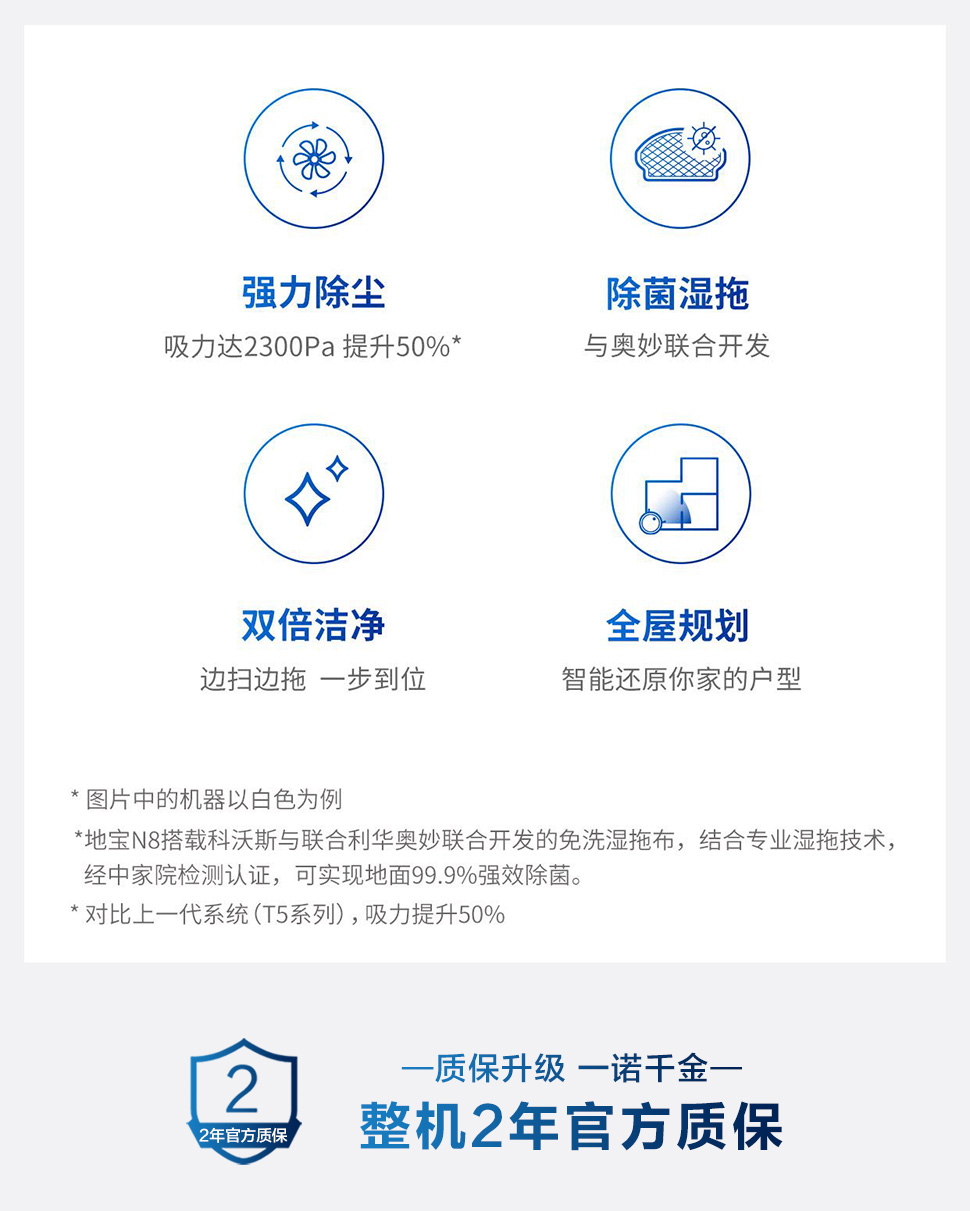 强力除尘
吸力达2300Pa 提升50%*

除菌湿拖
与奥妙联合开发

双倍洁净
边扫边拖 一步到位

全屋规划
智能还原你家的户型

* 图片中的机器以白色为例

*地宝N8搭载科沃斯与联合利华奥妙联合开发的免洗湿拖布，结合专业湿拖技术，经中家院检测认证，可实现地面99.9%强效除菌。

* 对比上一代系统（T5系列），吸力提升50%

2
2年官方质保

—质保升级 一诺千金—
整机2年官方质保